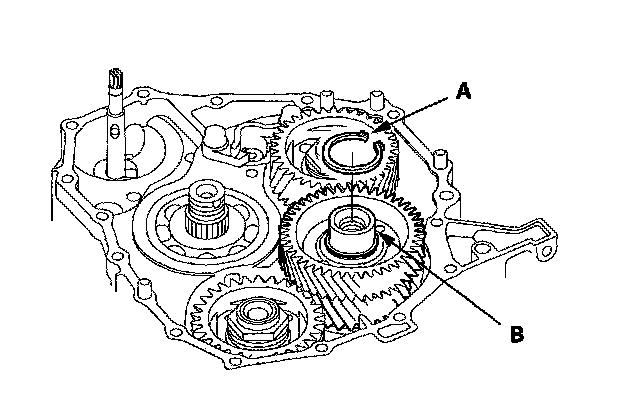 A

B