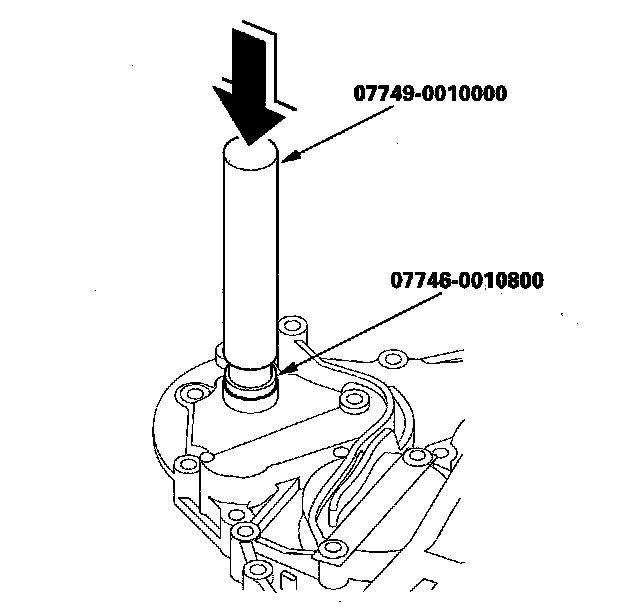 07749-0010000

07746-0010800