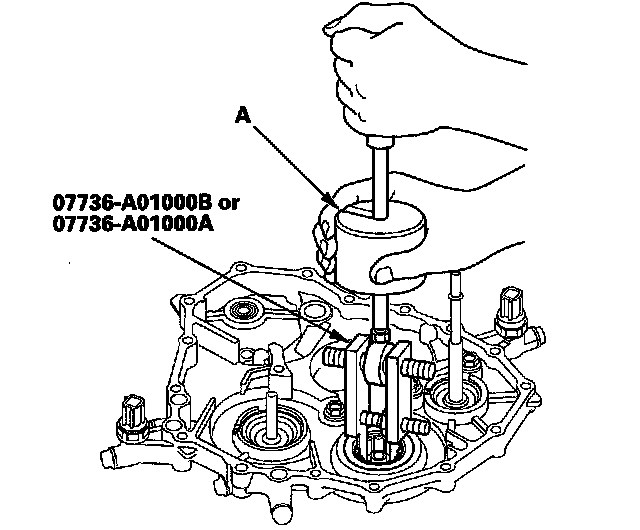 A

07736-A01000B or
07736-A01000A