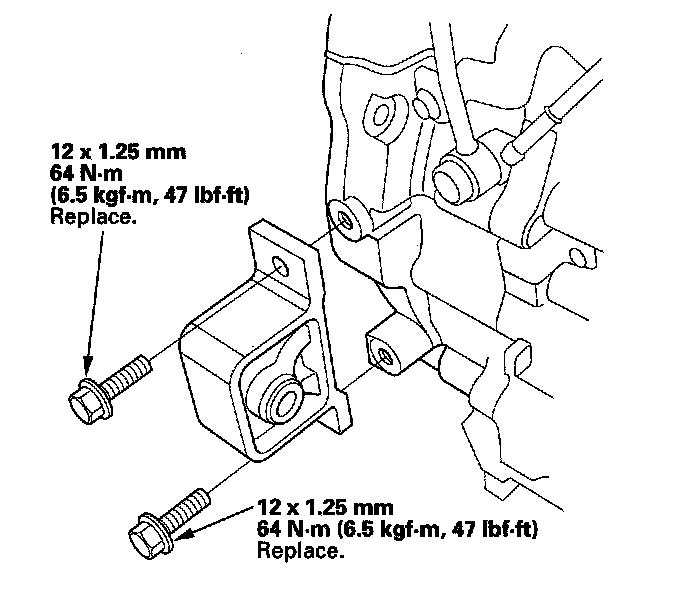 12 x 1.25 mm
64 N·m
(6.5 kgf·m, 47 lbf·ft)
Replace.

12 x 1.25 mm
64 N·m (6.5 kgf·m, 47 lbf·ft)
Replace.