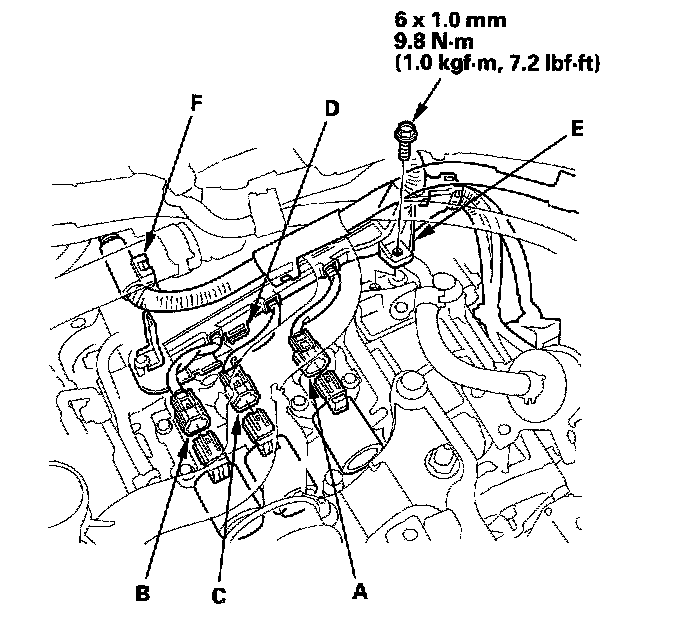 6 x 1.0 mm
9.8 N·m
(1.0 kgf·m, 7.2 lbf·ft)

F

D

E

B

C

A