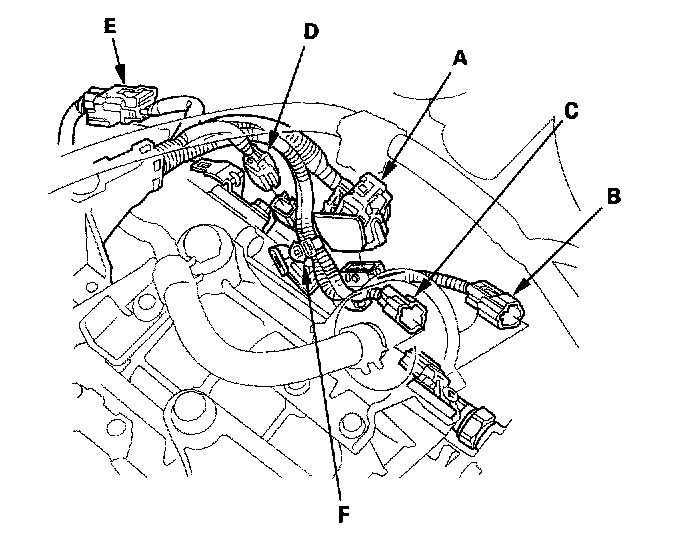 E
D
A
C
B
F