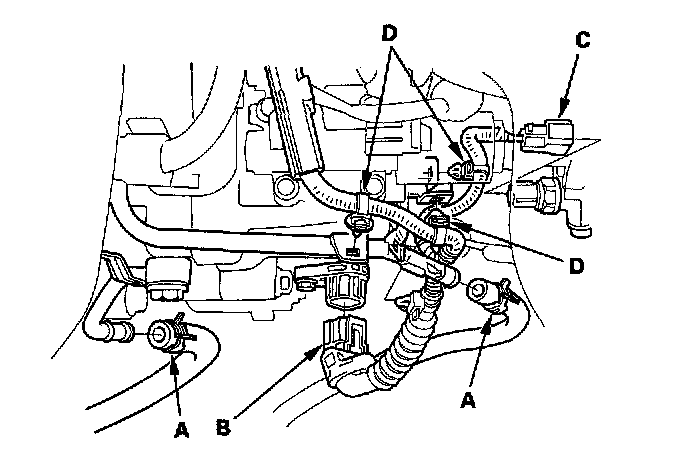 D
C
D
A
B
A