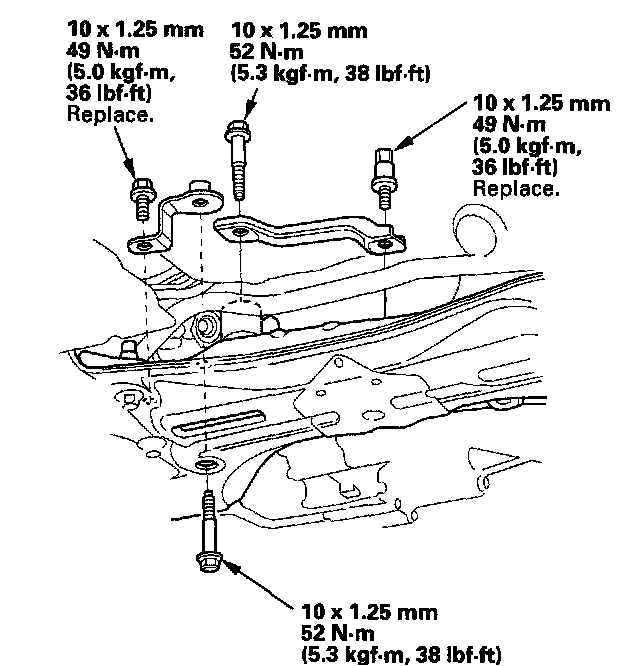 10 x 1.25 mm
49 N·m
(5.0 kgf·m,
36 lbf·ft)
Replace.

10 x 1.25 mm
52 N·m
(5.3 kgf·m, 38 lbf·ft)

10 x 1.25 mm
49 N·m
(5.0 kgf·m,
36 lbf·ft)
Replace.

10 x 1.25 mm
52 N·m
(5.3 kgf·m, 38 lbf·ft)