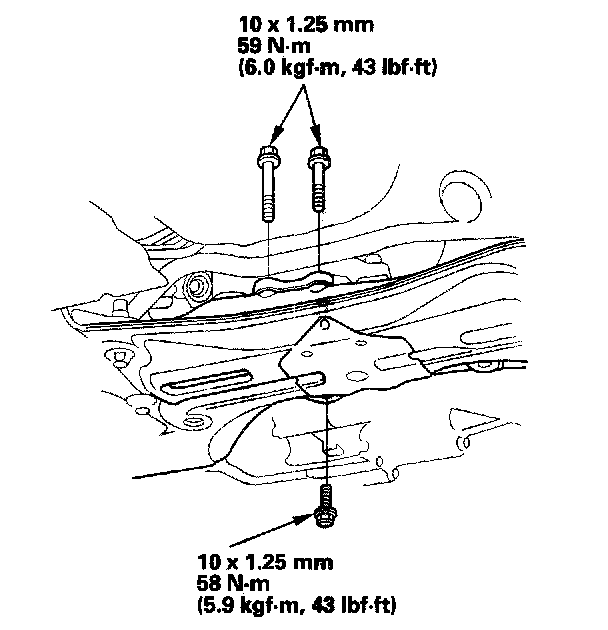 10 x 1.25 mm
59 N·m
(6.0 kgf·m, 43 lbf·ft)

10 x 1.25 mm
58 N·m
(5.9 kgf·m, 43 lbf·ft)