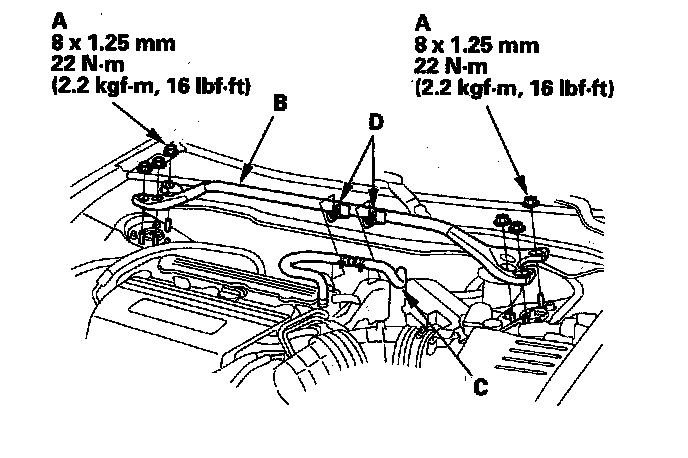 A
8 x 1.25 mm
22 N·m
(2.2 kgf·m, 16 lbf·ft)

A
8 x 1.25 mm
22 N·m
(2.2 kgf·m, 16 lbf·ft)

B

D

C