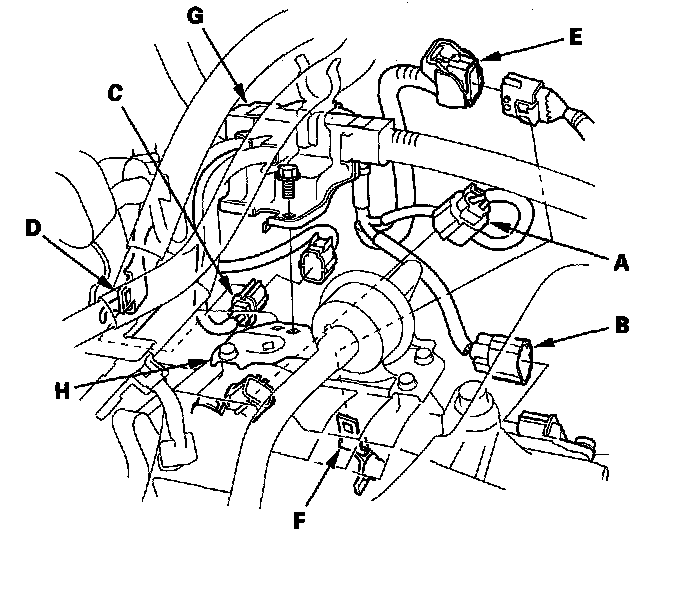 G
E
C
D
A
B
H
F