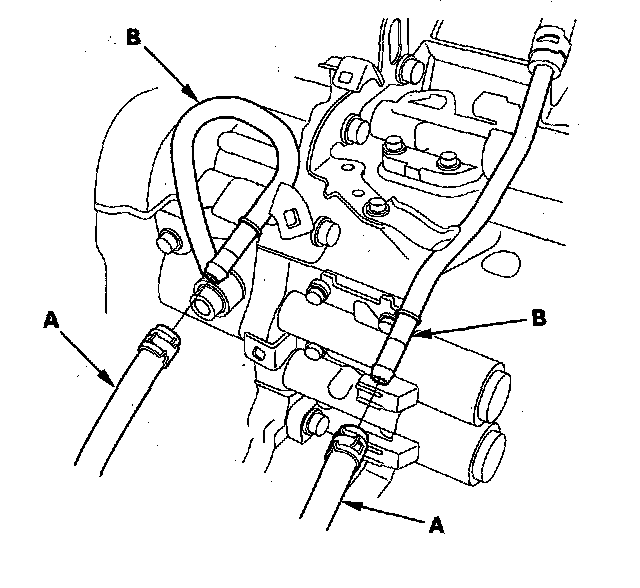 B
A
B
A