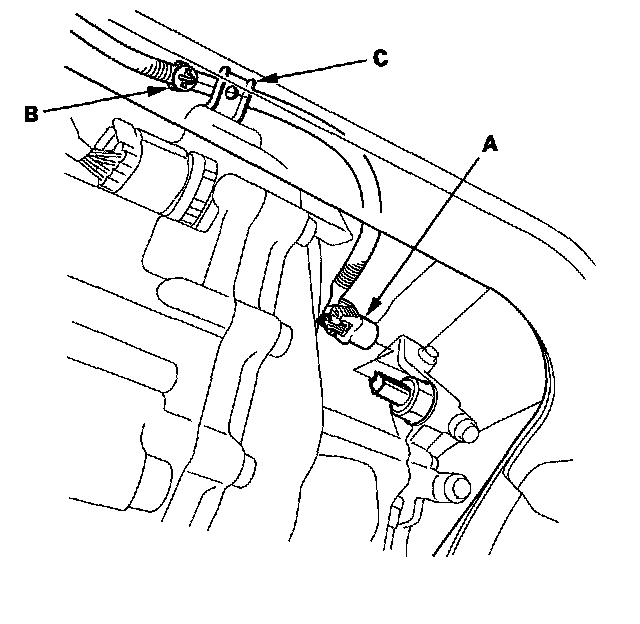 C
B
A