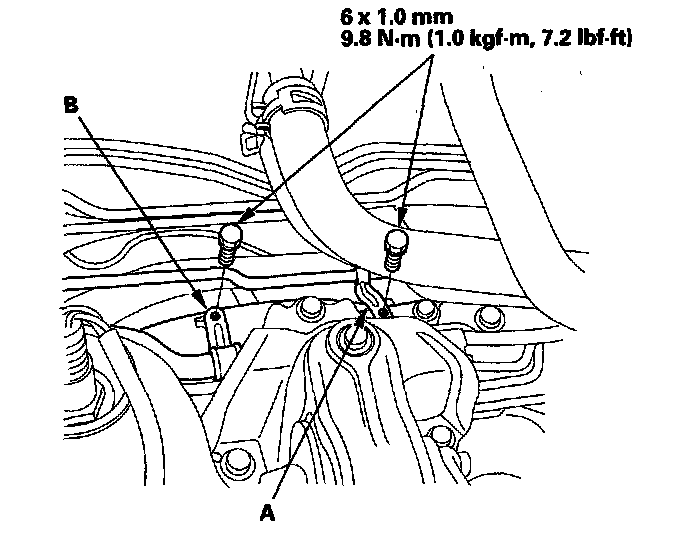 6 x 1.0 mm
9.8 N·m (1.0 kgf·m, 7.2 lbf·ft)

B

A