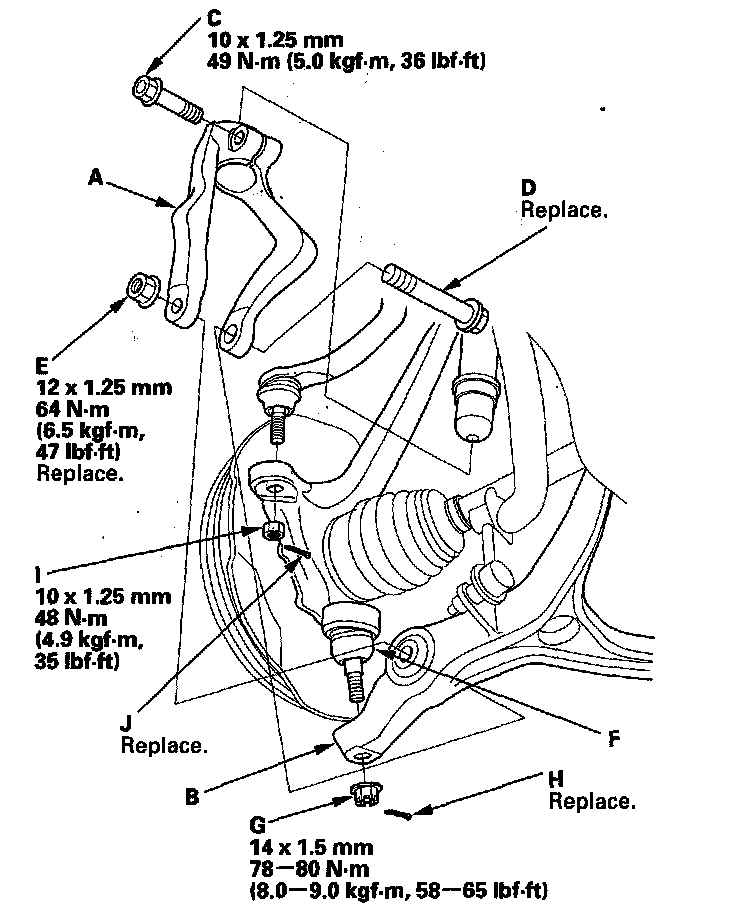 C
10 x 1.25 mm
49 N·m (5.0 kgf·m, 36 lbf·ft)

A

D
Replace.

E
12 x 1.25 mm
64 N·m
(6.5 kgf·m,
47 lbf·ft)
Replace.

I
10 x 1.25 mm
48 N·m
(4.9 kgf·m,
35 lbf·ft)

J
Replace.

F

B

H
Replace.

G
14 x 1.5 mm
78—80 N·m
(8.0—9.0 kgf·m, 58—65 lbf·ft)