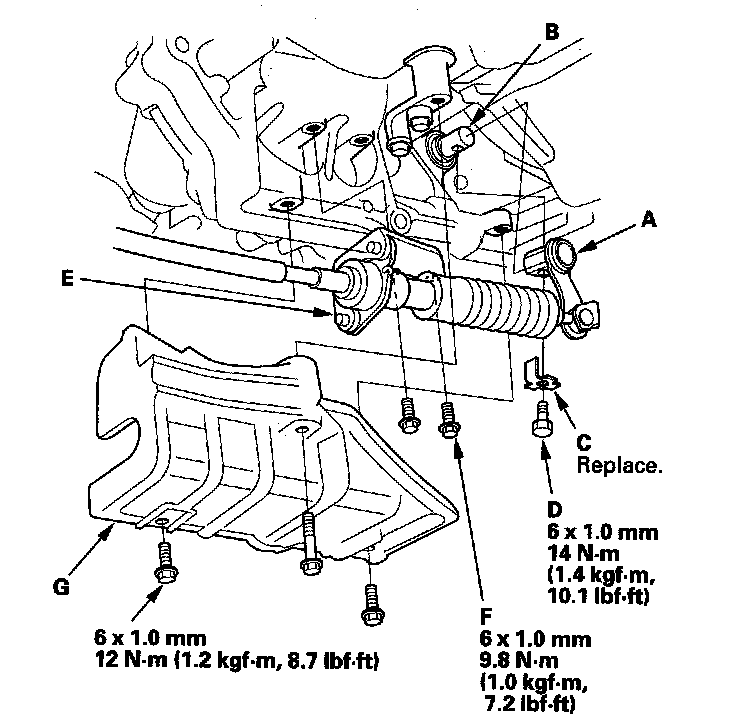 B

A

E

C
Replace.

D
6 x 1.0 mm
14 N·m
(1.4 kgf·m,
10.1 lbf·ft)

G

6 x 1.0 mm
12 N·m (1.2 kgf·m, 8.7 lbf·ft)

F
6 x 1.0 mm
9.8 N·m
(1.0 kgf·m,
7.2 lbf·ft)