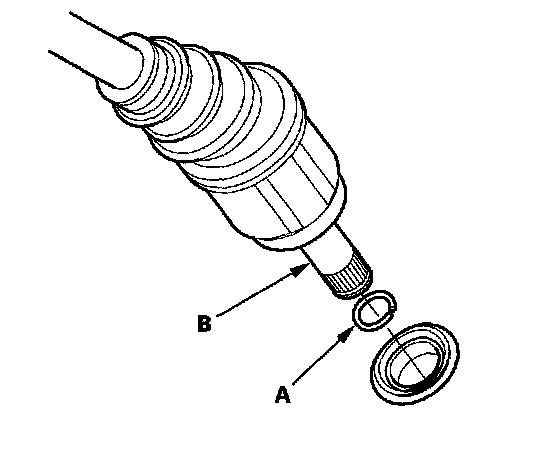 B

A