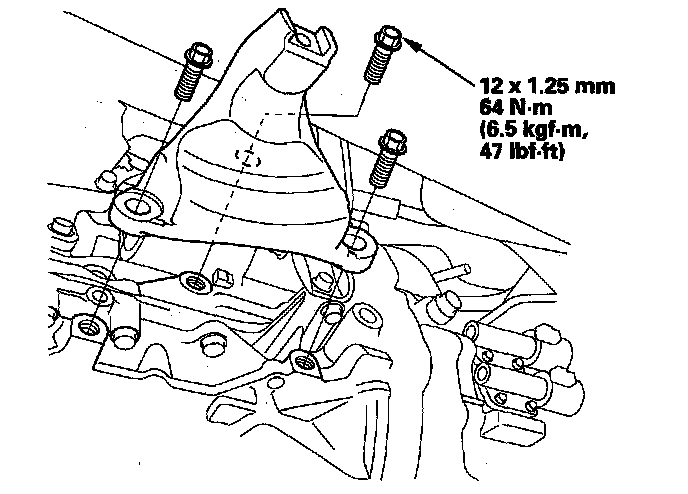 12 x 1.25 mm
64 N·m
(6.5 kgf·m,
47 lbf·ft)