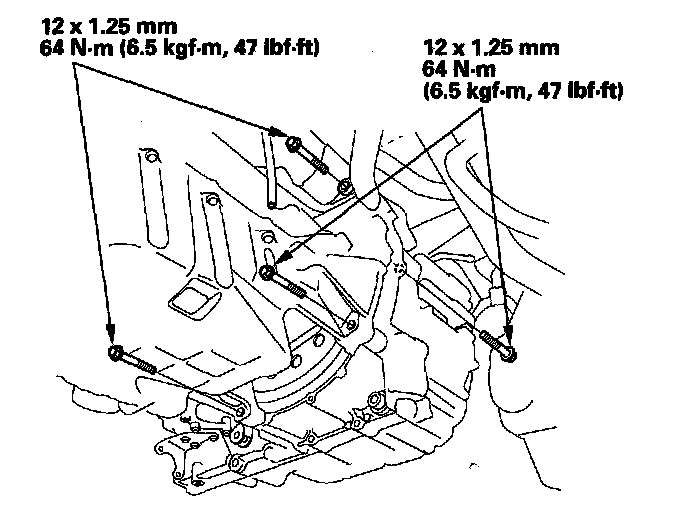 12 x 1.25 mm
64 N·m (6.5 kgf·m, 47 lbf·ft)

12 x 1.25 mm
64 N·m
(6.5 kgf·m, 47 lbf·ft)