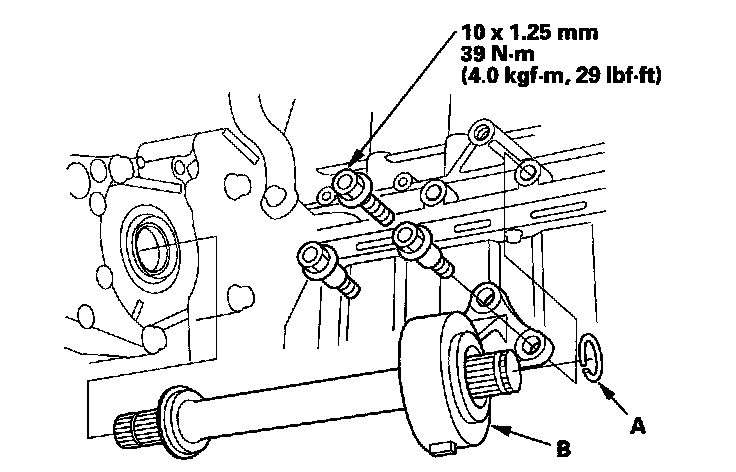 10 x 1.25 mm
39 N·m
(4.0 kgf·m, 29 lbf·ft)

A

B