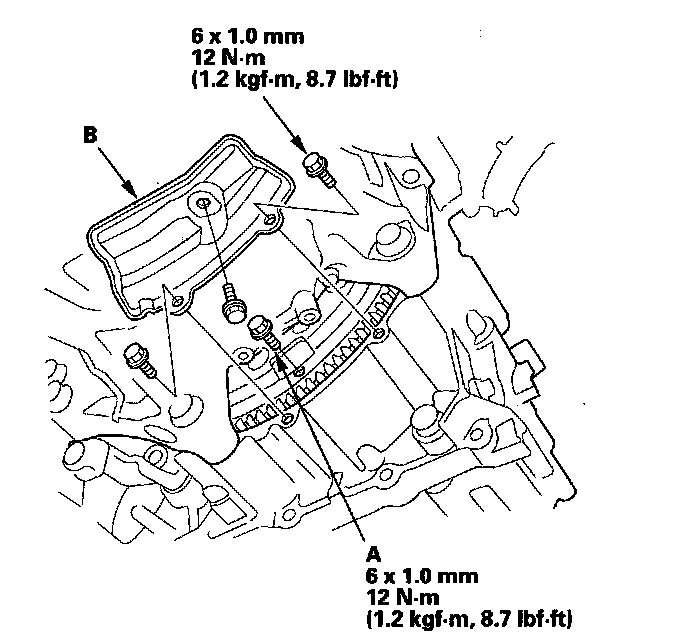 6 x 1.0 mm
12 N·m
(1.2 kgf·m, 8.7 lbf·ft)

B

A
6 x 1.0 mm
12 N·m
(1.2 kgf·m, 8.7 lbf·ft)