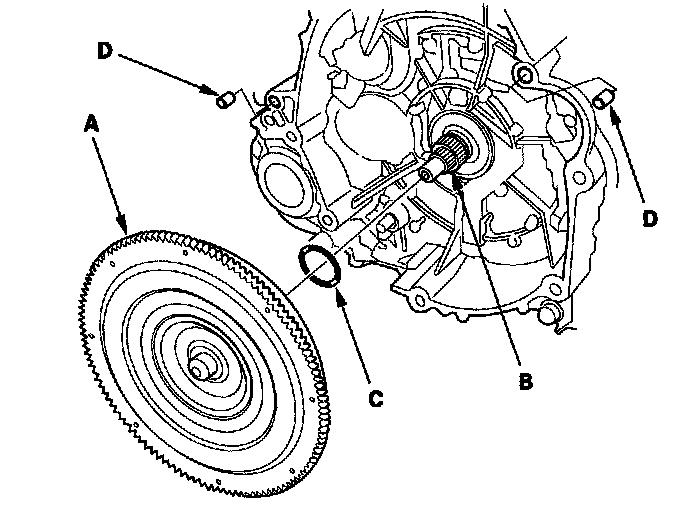 D
A
D
C
B