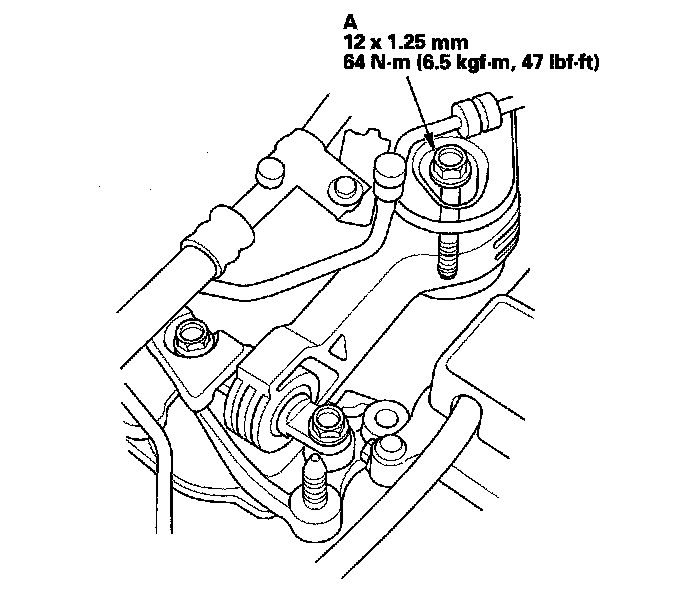 A
12 x 1.25 mm
64 N·m (6.5 kgf·m, 47 lbf·ft)