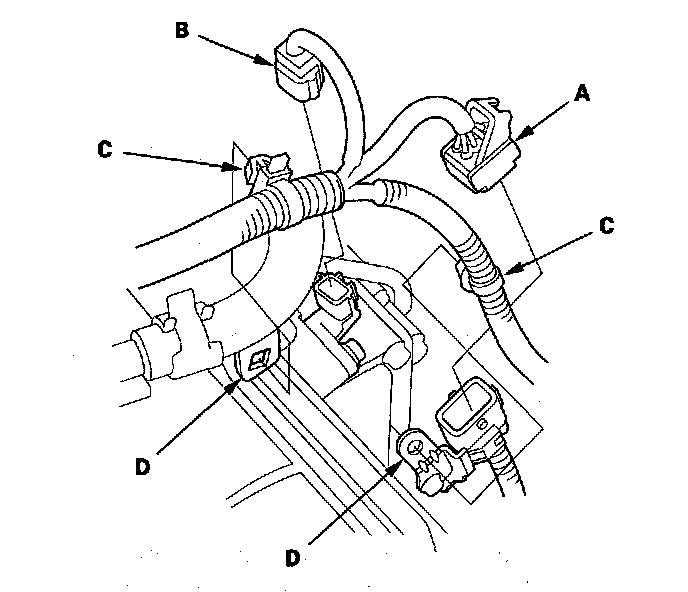 B
A
C
C
D
D