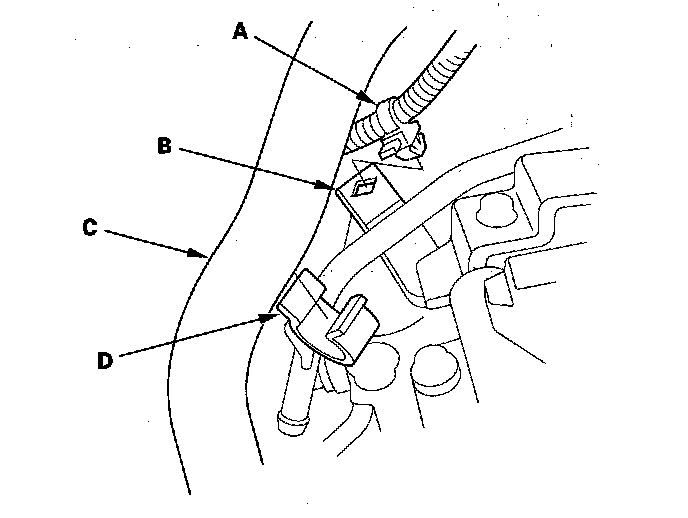 A
B
C
D