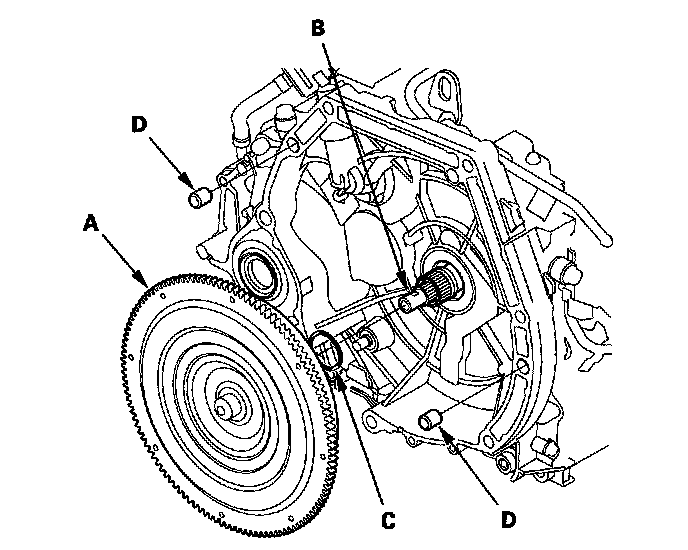 B
D
A
C
D