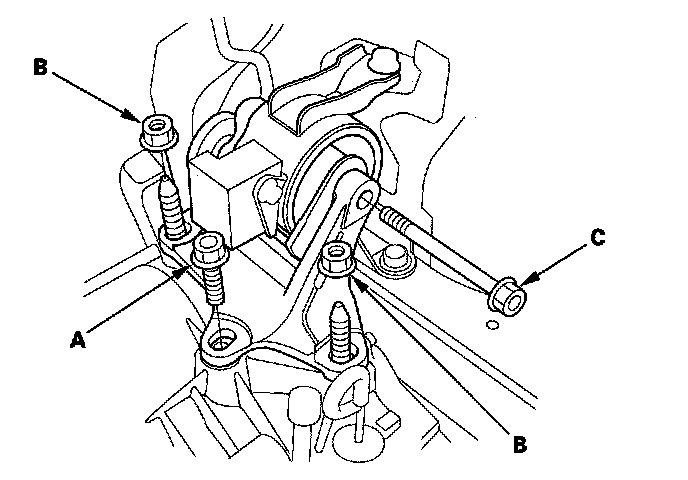 B
C
A
B