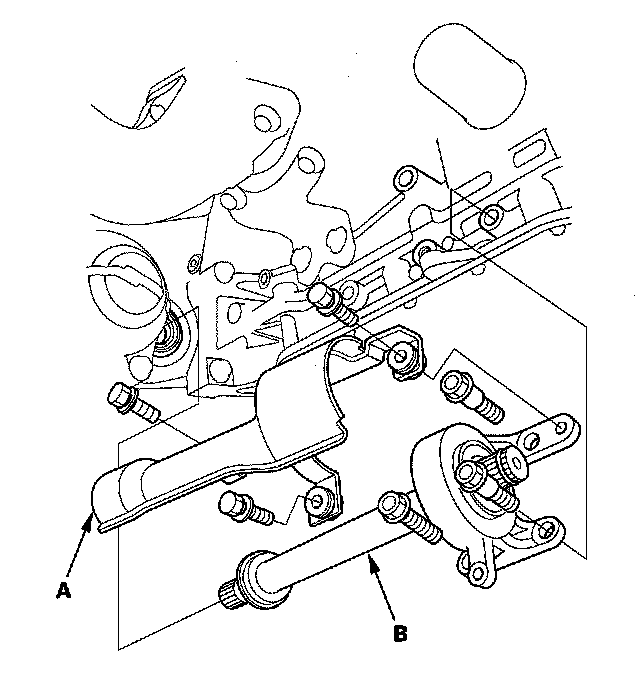 A

B