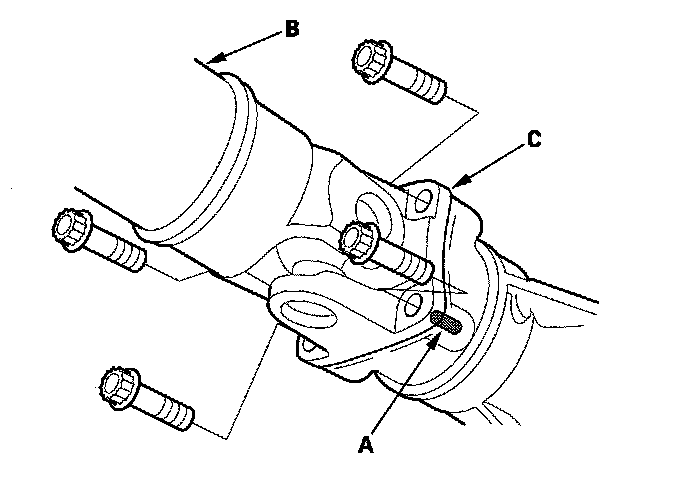 B

C

A