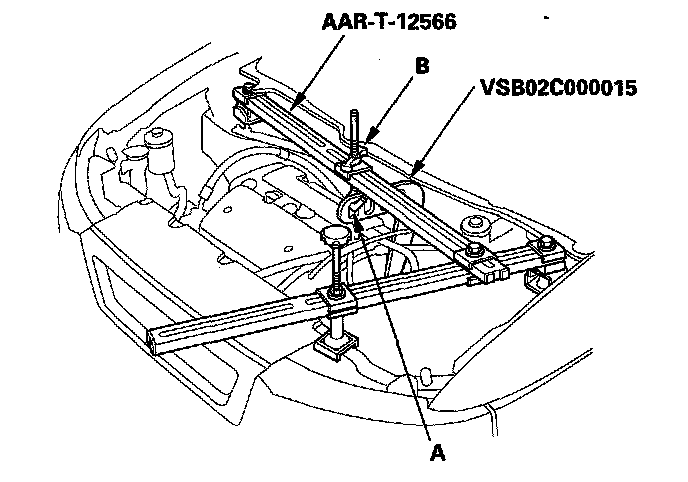 AAR-T-12566

B

VSB02C000015

A