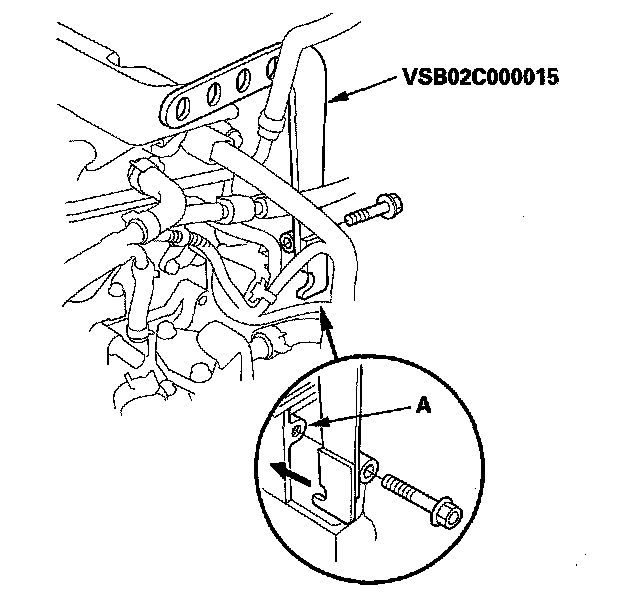 VSB02C000015

A