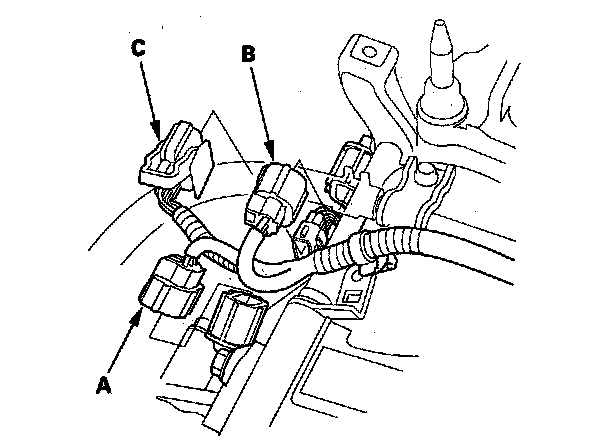 C
B
A