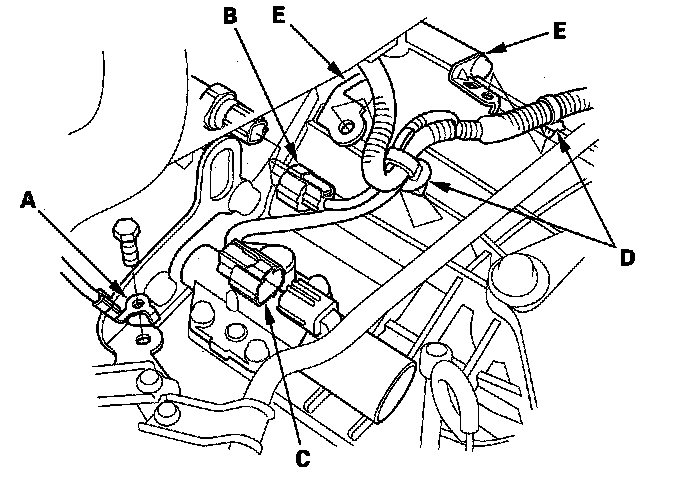 B
E
E
A
D
C