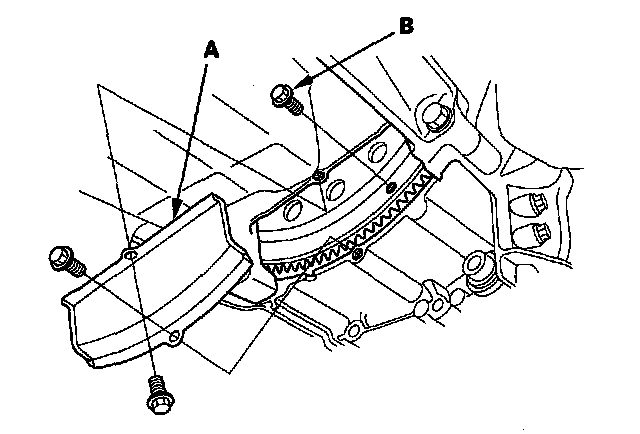 A

B