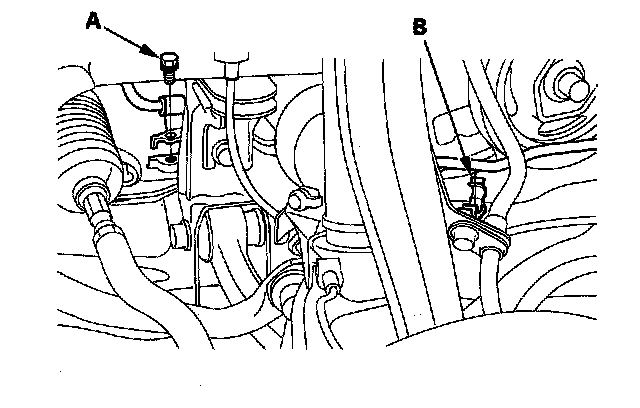 A

B