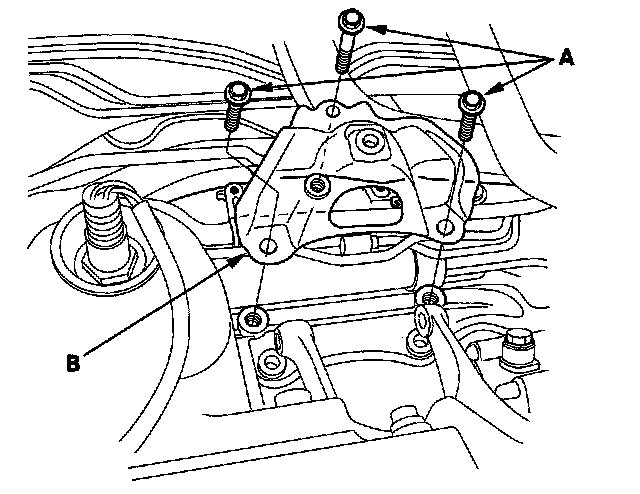 A

B