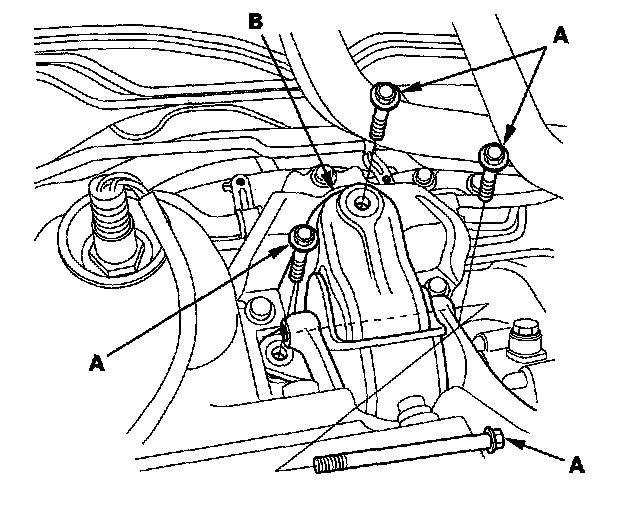 B
A
A
A