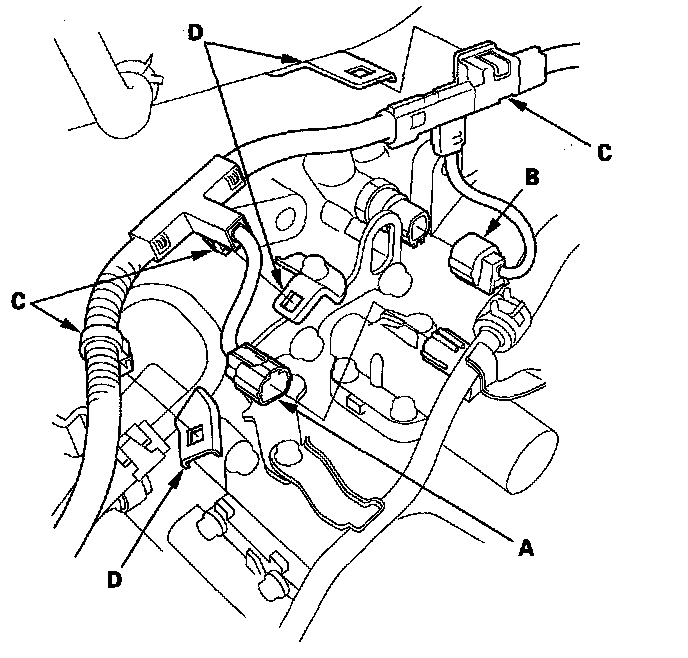 D
C
B
C
A
D