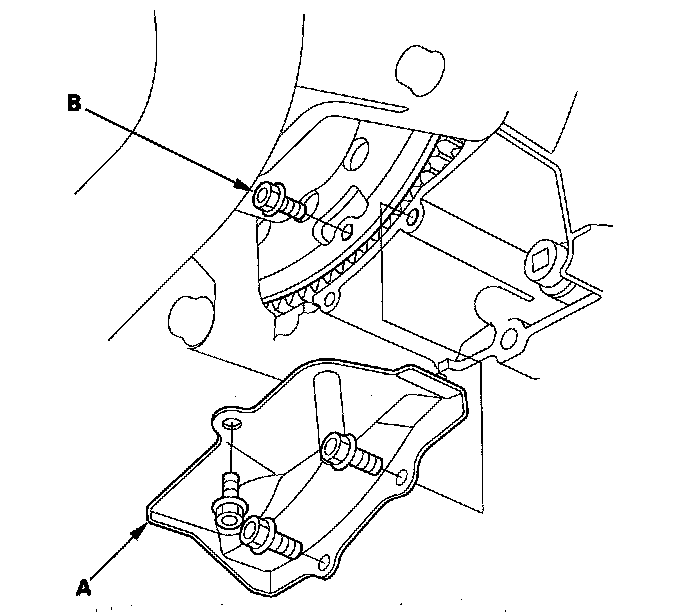 B

A