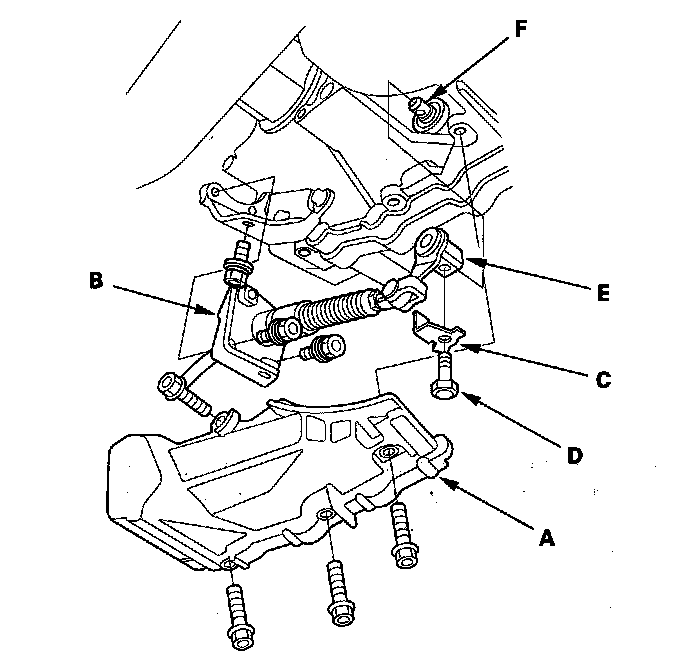 F

B

E

C

D

A