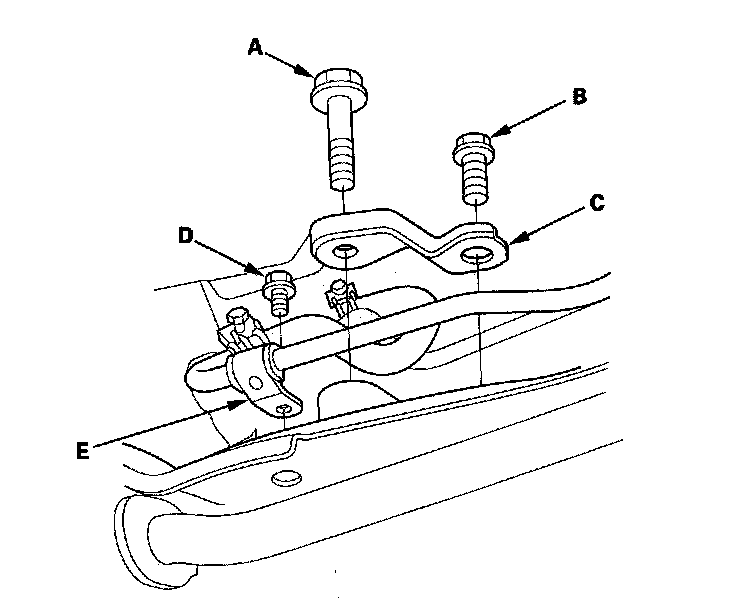 A
B
C
D
E