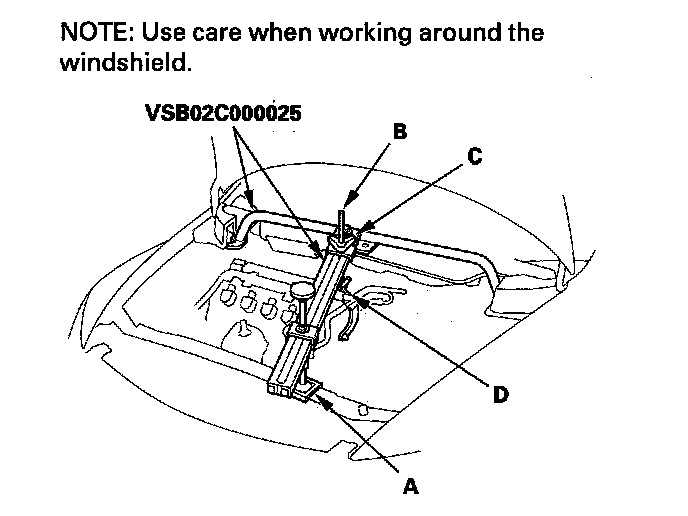 NOTE: Use care when working around the windshield.

VSB02C000025

B

C

D

A