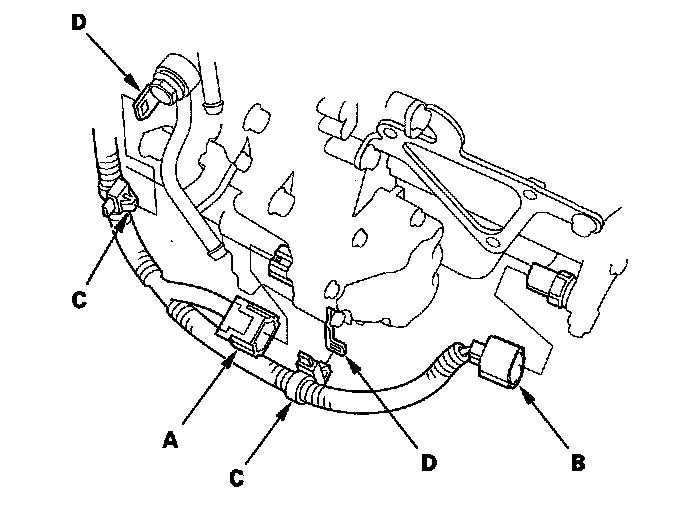 D
C
A
C
D
B