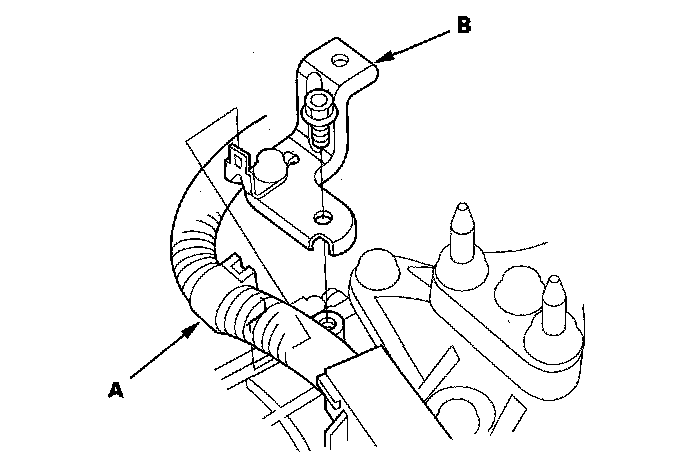 B

A