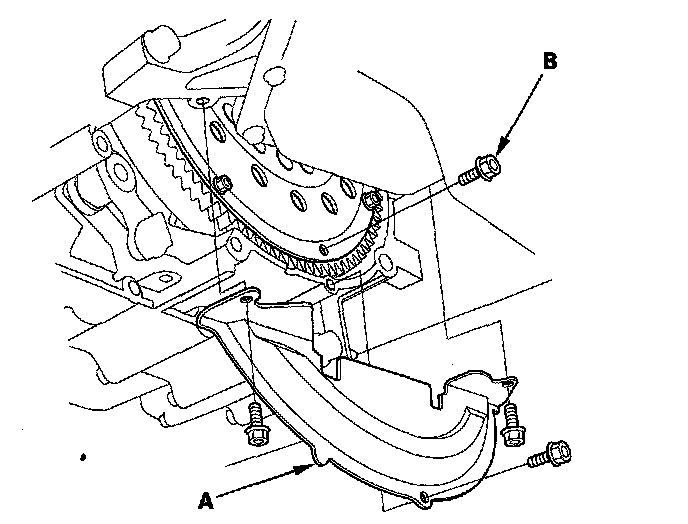 B

A