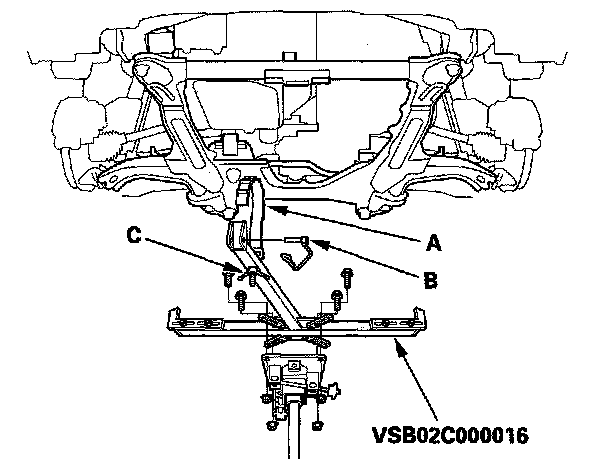 A

C

B

VSB02C000016