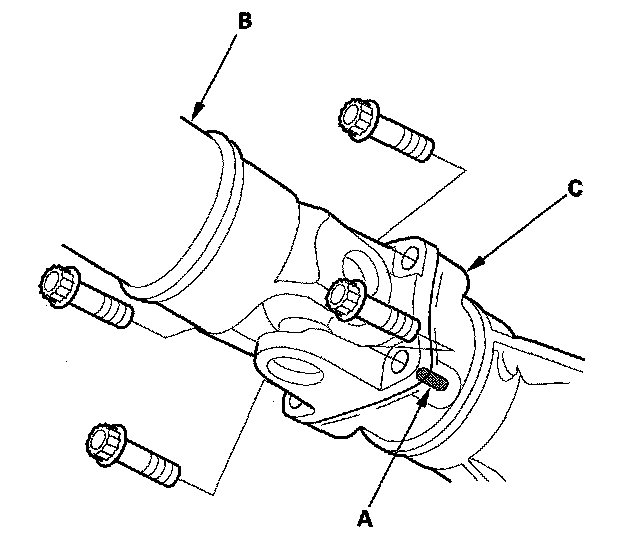 B

C

A