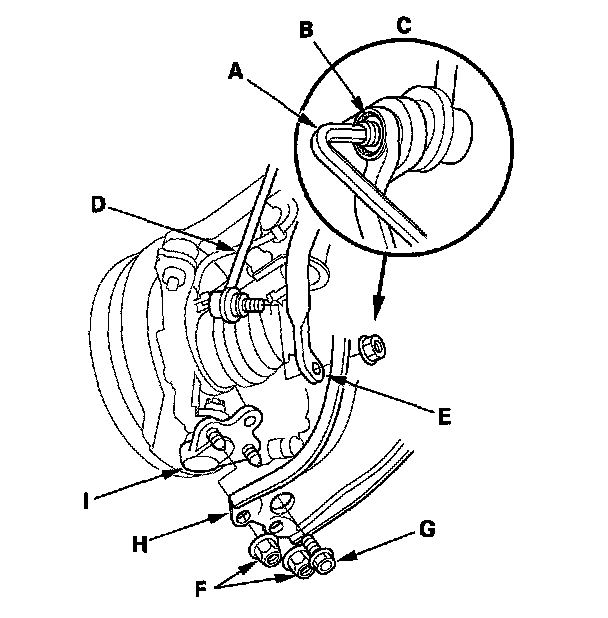 B
C
A
D
E
I
H
G
F