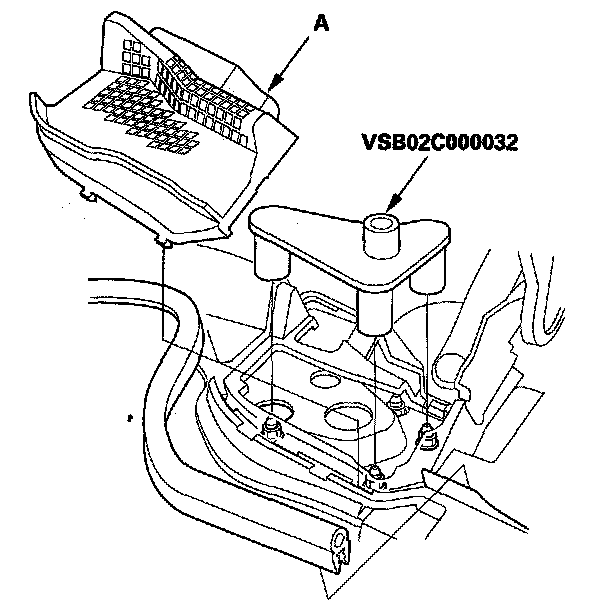 A

VSB02C000032