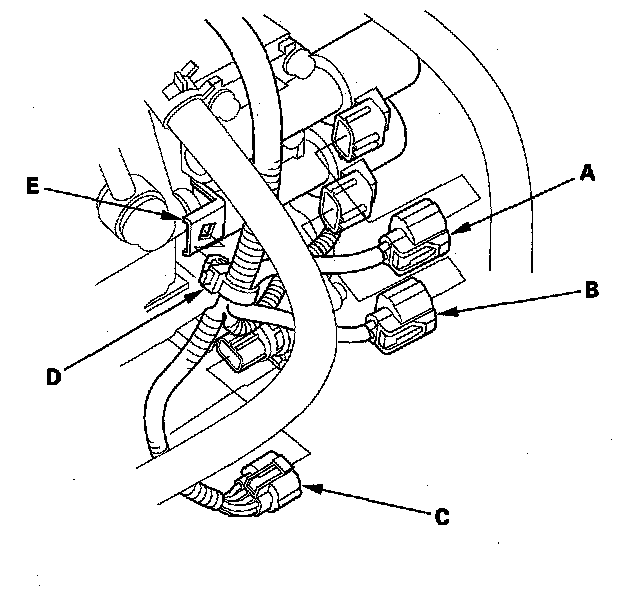 E
A
B
D
C